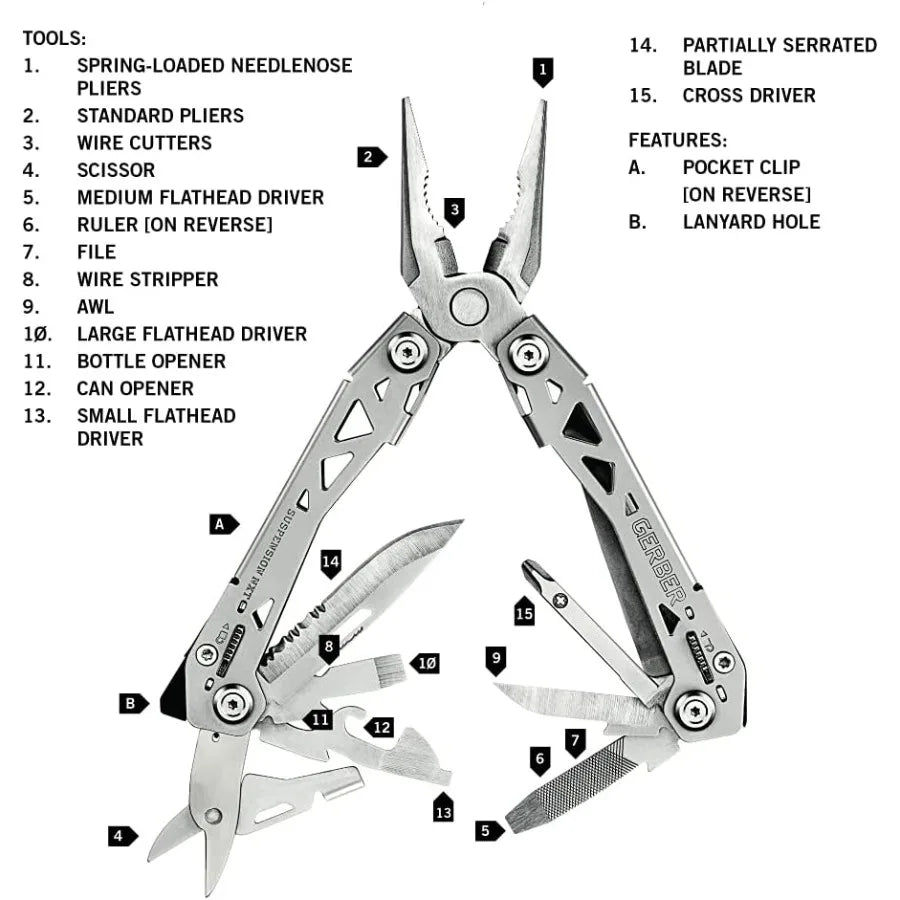 TOOLS:
1. SPRING-LOADED NEEDLENOSE PLIERS
2. STANDARD PLIERS
3. WIRE CUTTERS
4. SCISSOR
5. MEDIUM FLATHEAD DRIVER
6. RULER [ON REVERSE]
7. FILE
8. WIRE STRIPPER
9. AWL
1Ø. LARGE FLATHEAD DRIVER
11. BOTTLE OPENER
12. CAN OPENER
13. SMALL FLATHEAD DRIVER

14. PARTIALLY SERRATED BLADE
15. CROSS DRIVER

FEATURES:
A. POCKET CLIP [ON REVERSE]
B. LANYARD HOLE

1
2
3
A
SUSPENSION NXT
GERBER
14
15
8
1Ø
9
B
11
12
7
6
13
4
5