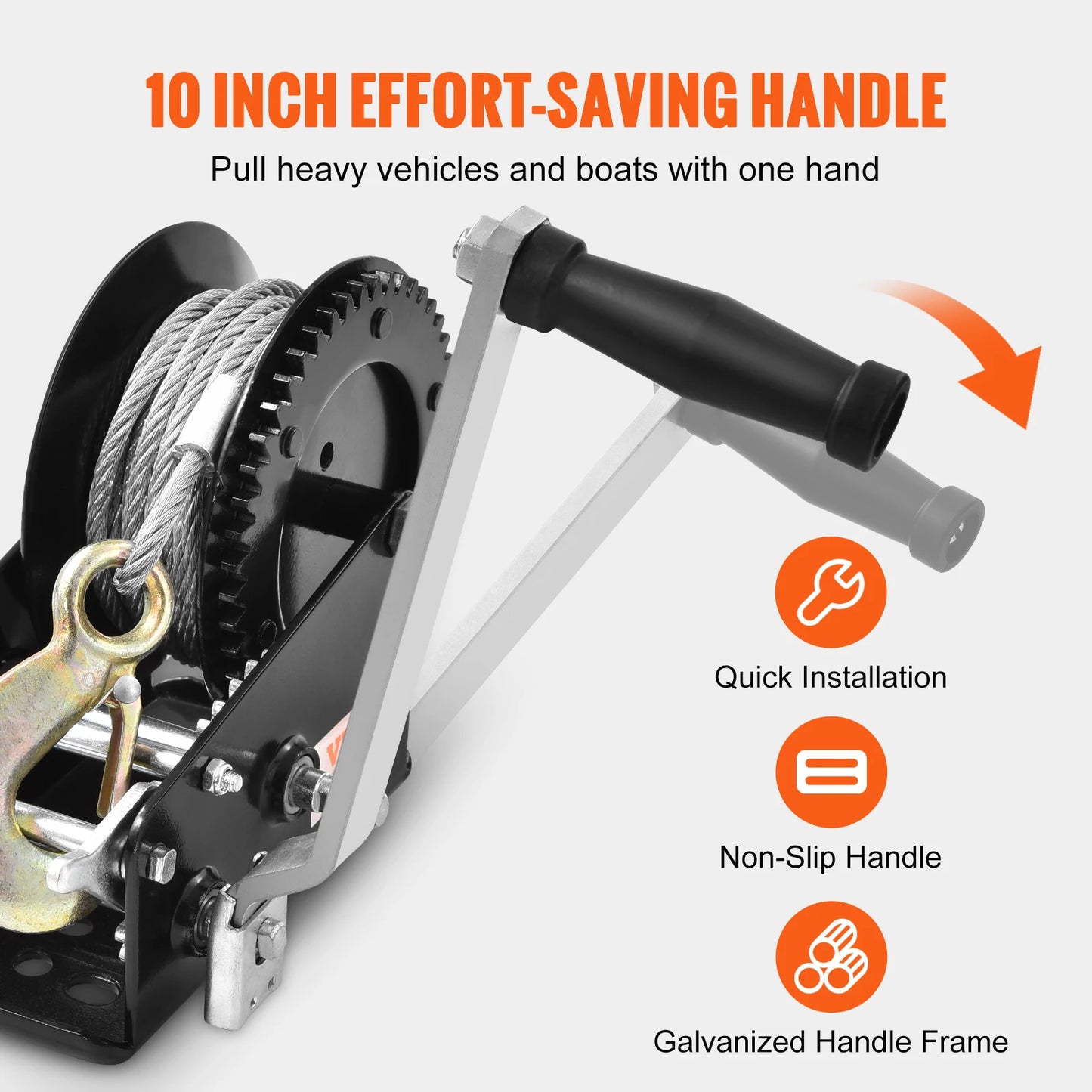 10 INCH EFFORT-SAVING HANDLE

Pull heavy vehicles and boats with one hand

Quick Installation

Non-Slip Handle

Galvanized Handle Frame