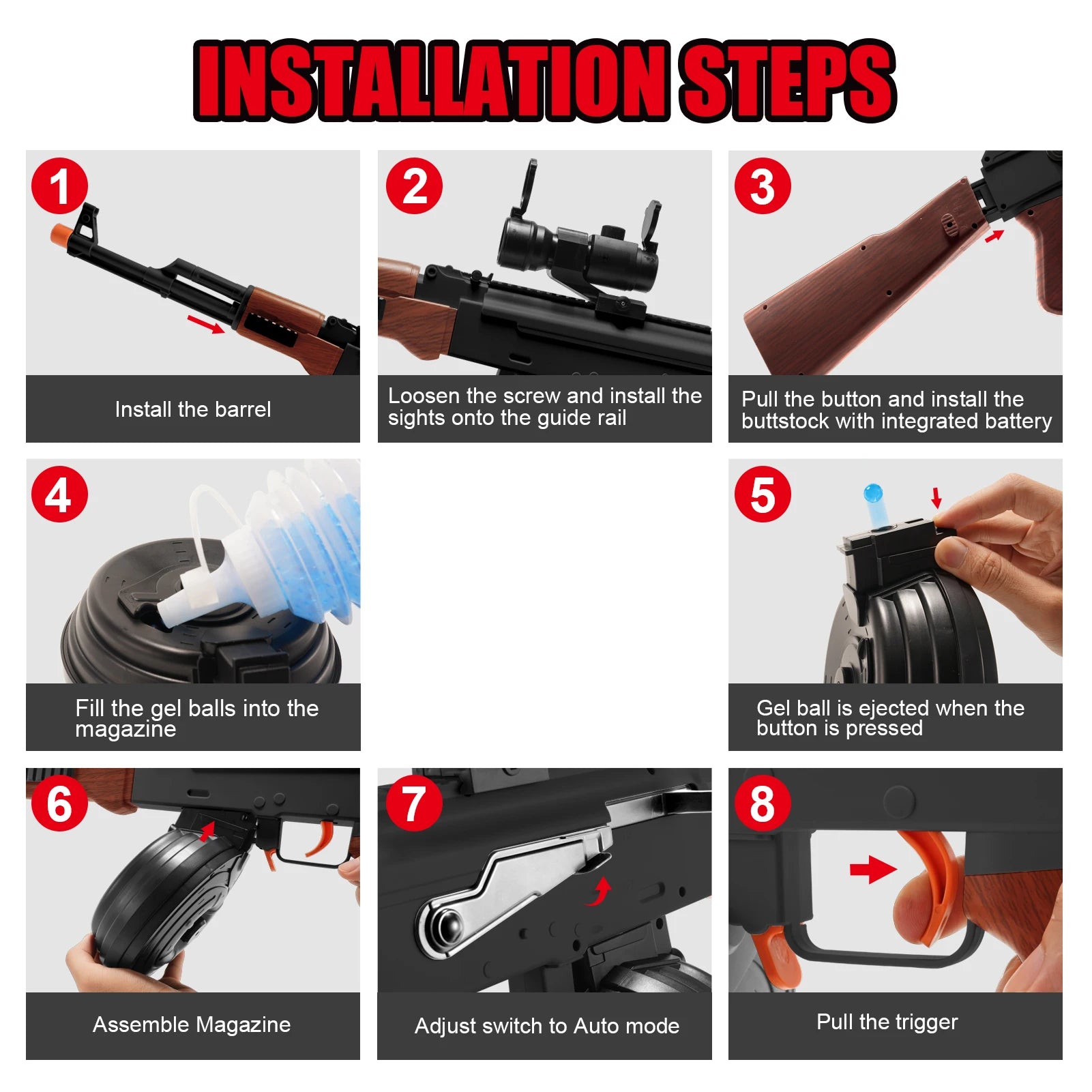 INSTALLATION STEPS

1

Install the barrel

2

Loosen the screw and install the sights onto the guide rail

3

Pull the button and install the buttstock with integrated battery

4

Fill the gel balls into the magazine

5

Gel ball is ejected when the button is pressed

6

Assemble Magazine

7

Adjust switch to Auto mode

8

Pull the trigger