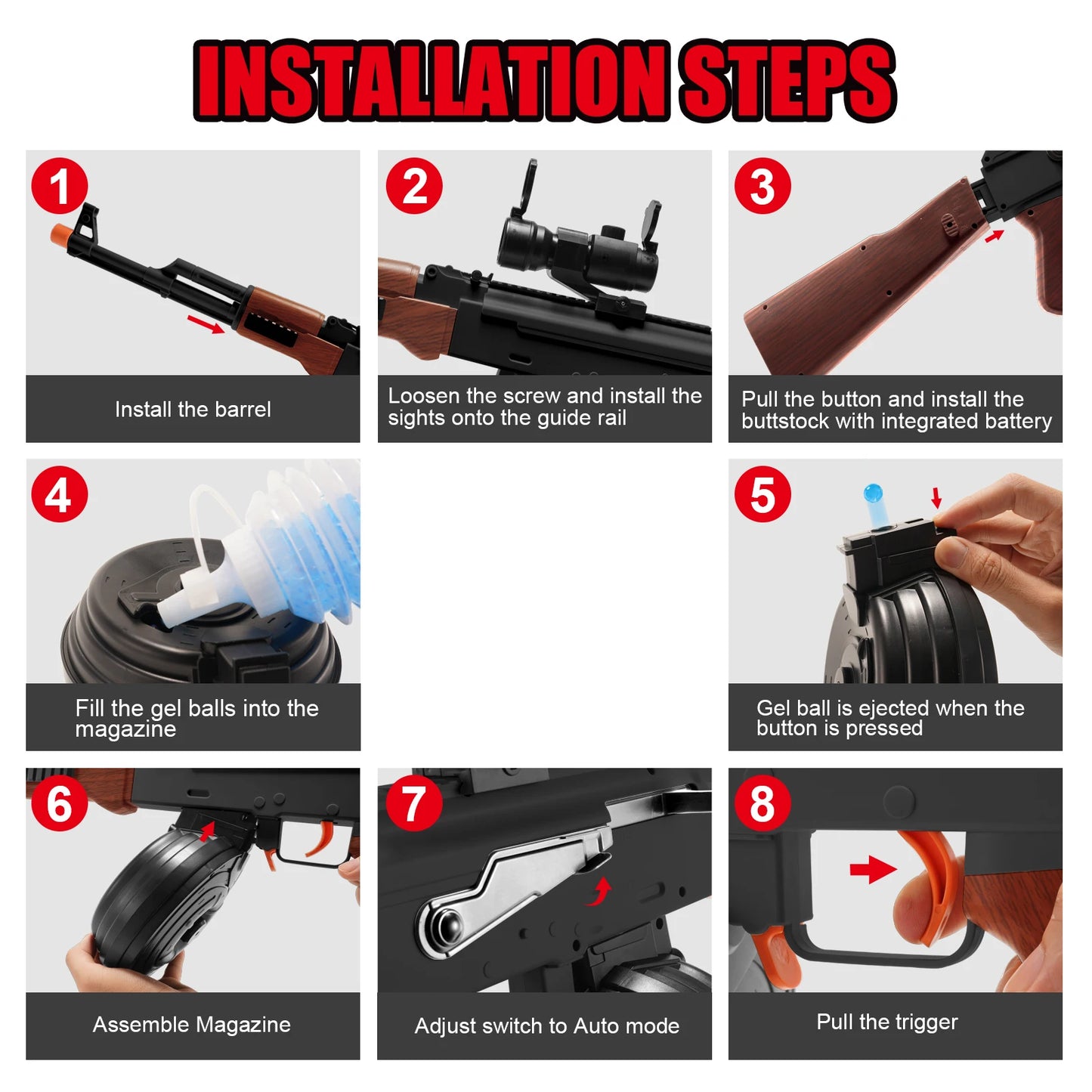 INSTALLATION STEPS

1

Install the barrel

2

Loosen the screw and install the sights onto the guide rail

3

Pull the button and install the buttstock with integrated battery

4

Fill the gel balls into the magazine

5

Gel ball is ejected when the button is pressed

6

Assemble Magazine

7

Adjust switch to Auto mode

8

Pull the trigger